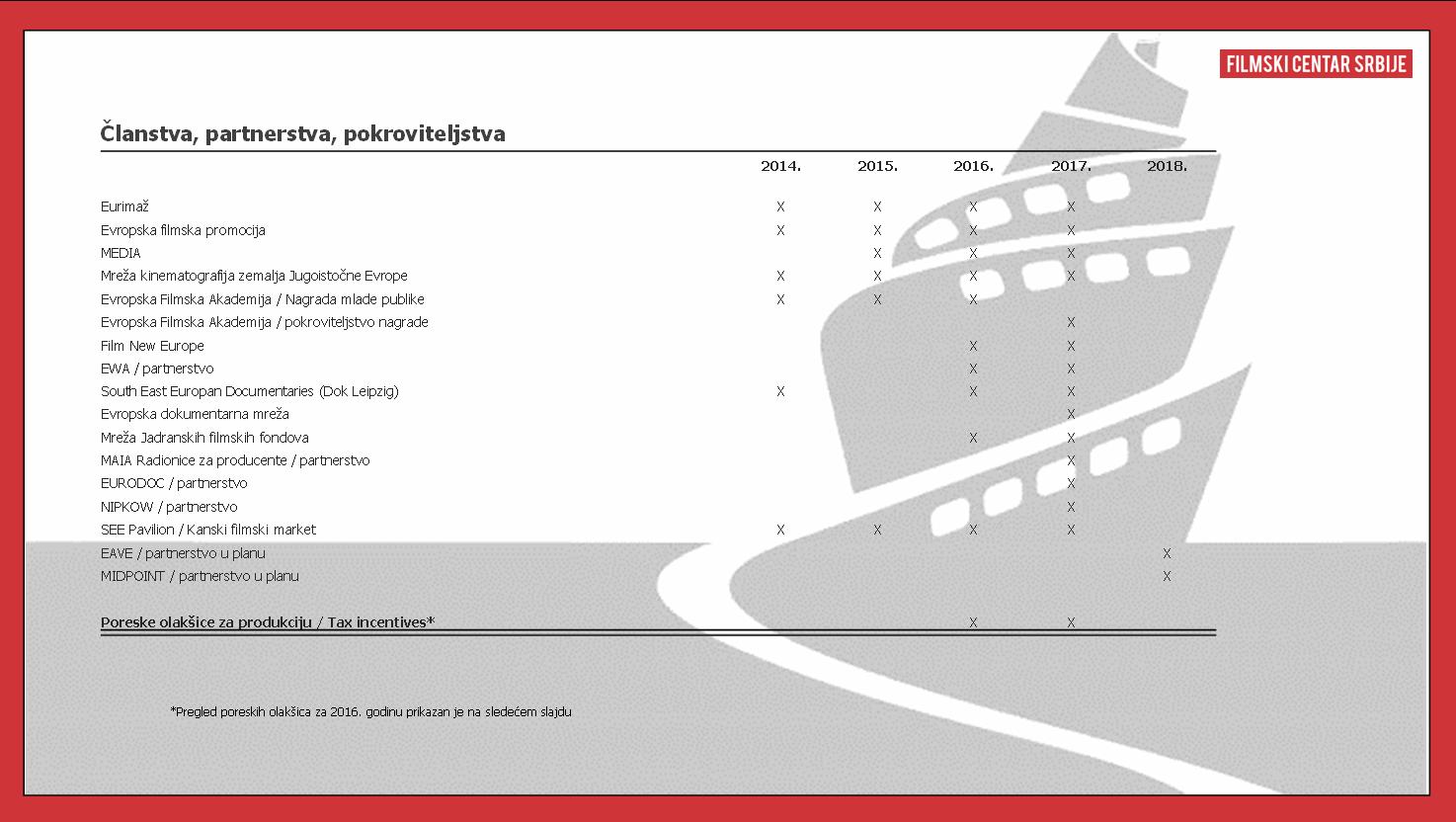 FILMSKI CENTAR SRBIJE

Članstva, partnerstva, pokroviteljstva

| | 2014. | 2015. | 2016. | 2017. | 2018. |
|---|---|---|---|---|---|
| Eurimaž | X | X | X | X | |
| Evropska filmska promocija | X | X | X | X | |
| MEDIA | | X | X | X | |
| Mreža kinematografija zemalja Jugoistočne Evrope | X | X | X | X | |
| Evropska Filmska Akademija / Nagrada mlade publike | X | X | X | | |
| Evropska Filmska Akademija / pokroviteljstvo nagrade | | | | X | |
| Film New Europe | | | X | X | |
| EWA / partnerstvo | | | X | X | |
| South East Europan Documentaries (Dok Leipzig) | X | | X | X | |
| Evropska dokumentarna mreža | | | | X | |
| Mreža Jadranskih filmskih fondova | | | X | X | |
| MAIA Radionice za producente / partnerstvo | | | | X | |
| EURODOC / partnerstvo | | | | X | |
| NIPKOW / partnerstvo | | | | X | |
| SEE Pavilion / Kanski filmski market | X | X | X | X | |
| EAVE / partnerstvo u planu | | | | | X |
| MIDPOINT / partnerstvo u planu | | | | | X |
| Poreske olakšice za produkciju / Tax incentives* | | | X | X | |

*Pregled poreskih olakšica za 2016. godinu prikazan je na sledećem slajdu